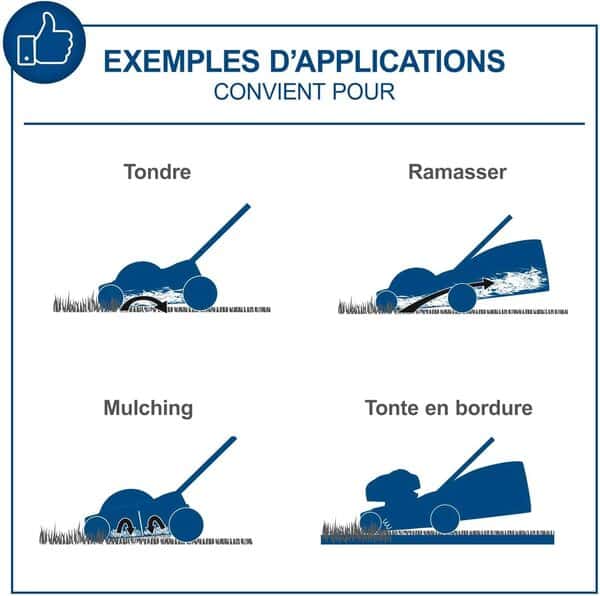 EXEMPLES D'APPLICATIONS
CONVIENT POUR

Tondre

Ramasser

Mulching

Tonte en bordure